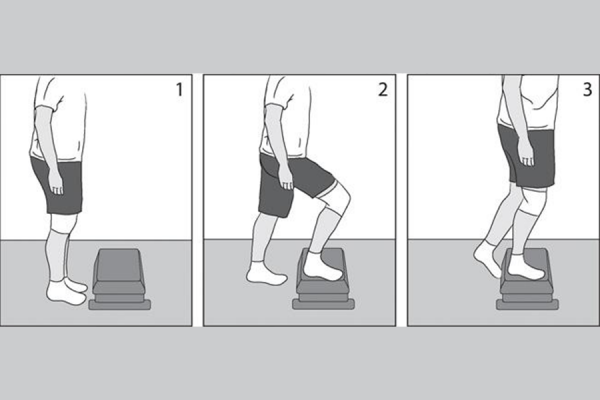 1

2

3